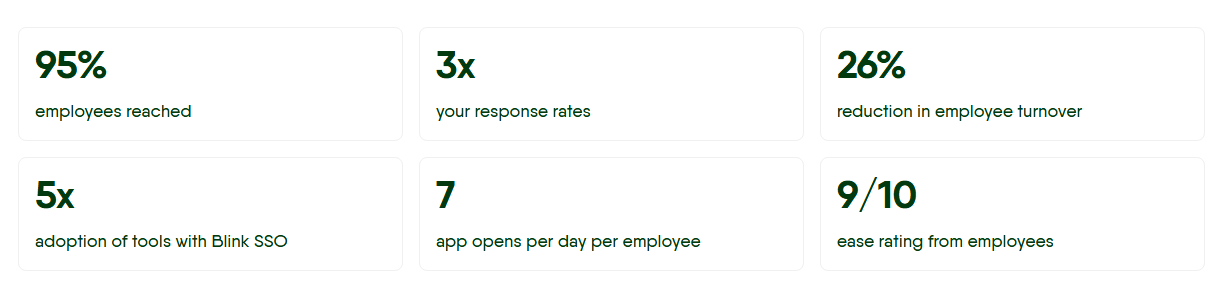 95%

employees reached

3x

your response rates

26%

reduction in employee turnover

5x

adoption of tools with Blink SSO

7

app opens per day per employee

9/10

ease rating from employees